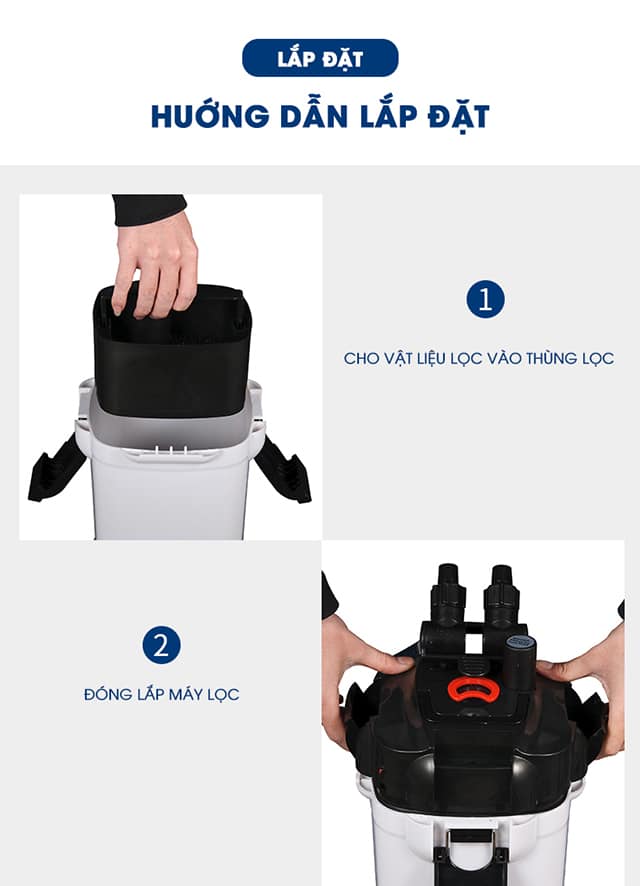 LẮP ĐẶT

HƯỚNG DẪN LẮP ĐẶT

1

CHO VẬT LIỆU LỌC VÀO THÙNG LỌC

2

ĐÓNG LẮP MÁY LỌC